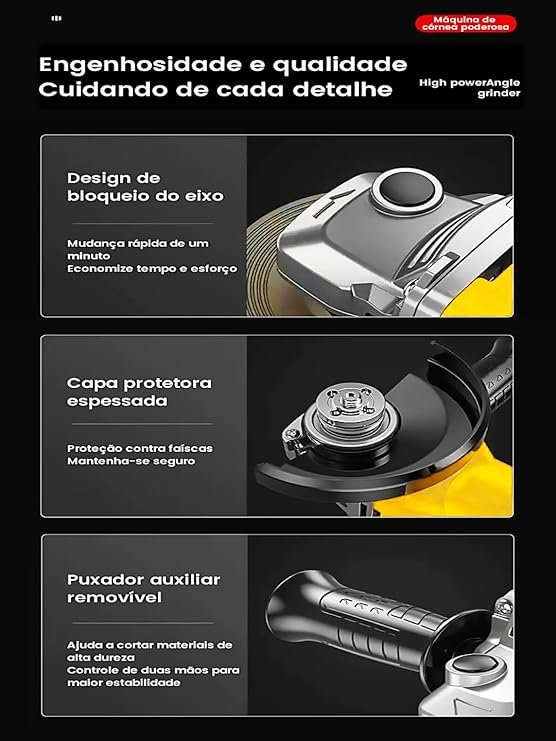 Máquina de córnea poderosa

Engenhosidade e qualidade
Cuidando de cada detalhe

High powerAngle grinder

Design de bloqueio do eixo

Mudança rápida de um minuto
Economize tempo e esforço

Capa protetora espessada

Proteção contra faíscas
Mantenha-se seguro

Puxador auxiliar removível

Ajuda a cortar materiais de alta dureza
Controle de duas mãos para maior estabilidade